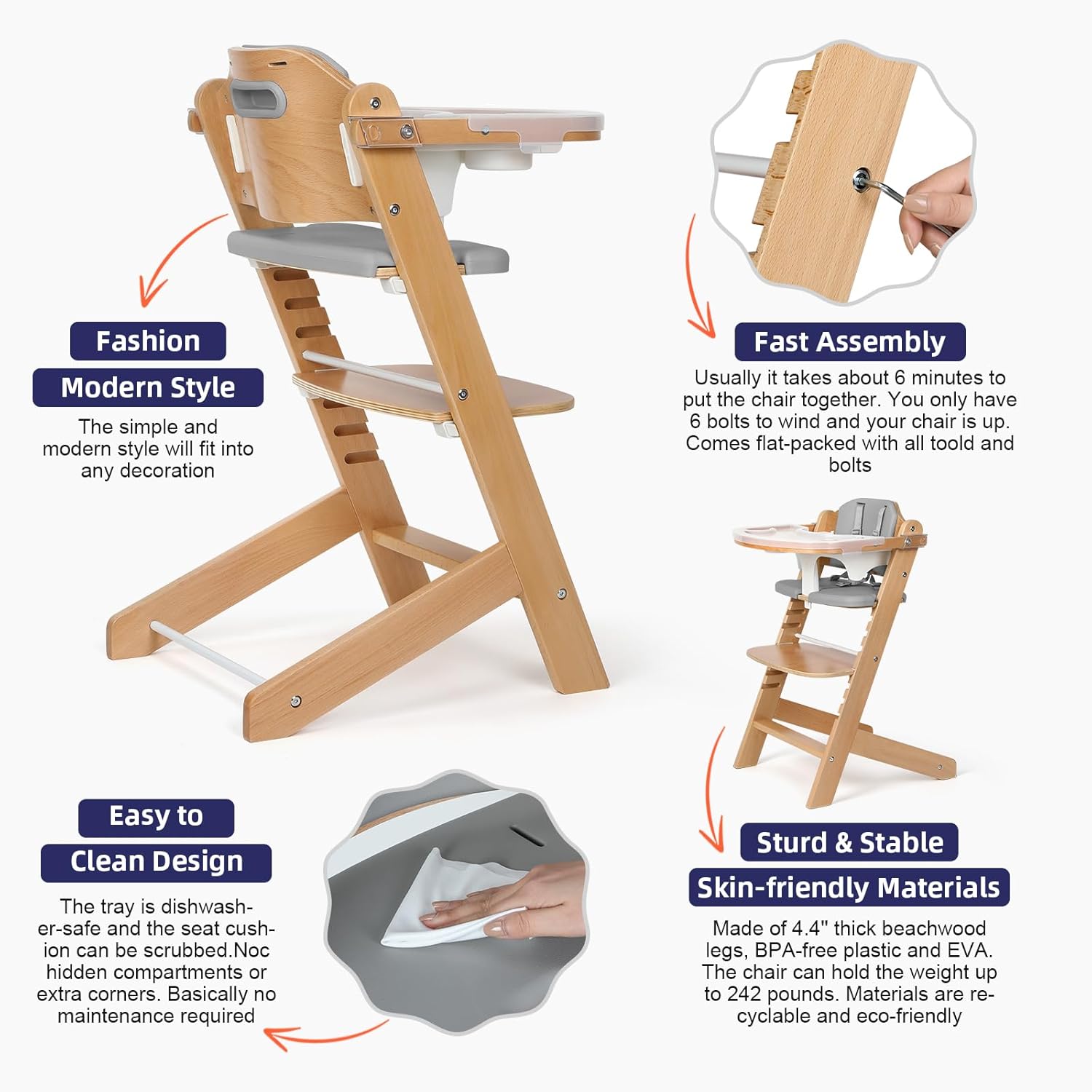 Fashion
Modern Style

The simple and modern style will fit into any decoration

Fast Assembly

Usually it takes about 6 minutes to put the chair together. You only have 6 bolts to wind and your chair is up. Comes flat-packed with all toold and bolts

Easy to
Clean Design

The tray is dishwasher-safe and the seat cushion can be scrubbed.Noc hidden compartments or extra corners. Basically no maintenance required

Sturd & Stable
Skin-friendly Materials

Made of 4.4" thick beachwood legs, BPA-free plastic and EVA. The chair can hold the weight up to 242 pounds. Materials are recyclable and eco-friendly